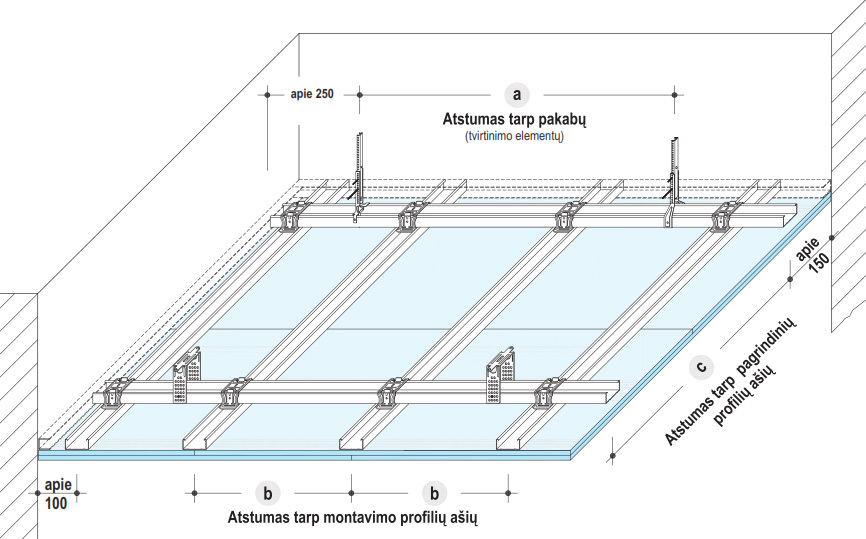 apie 250

a

Atstumas tarp pakabų
(tvirtinimo elementų)

apie
150

c

Atstumas tarp pagrindinių
profilių ašių

apie
100

b

b

Atstumas tarp montavimo profilių ašių